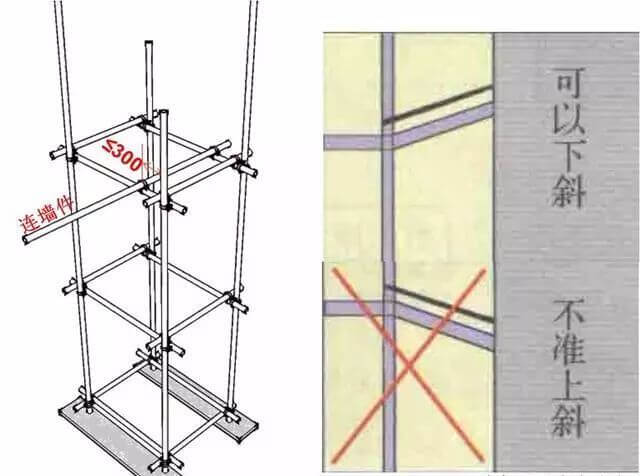 ≤300

连墙件

可以下斜

不准上斜